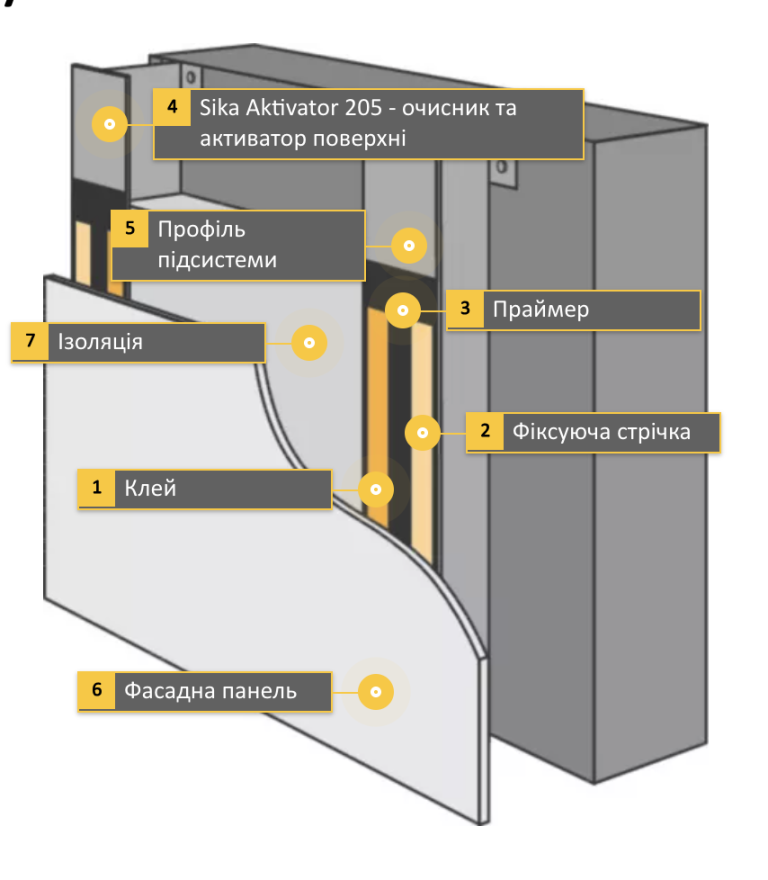 4 Sika Aktivator 205 - очисник та активатор поверхні

5 Профіль підсистеми

3 Праймер

7 Ізоляція

2 Фіксуюча стрічка

1 Клей

6 Фасадна панель